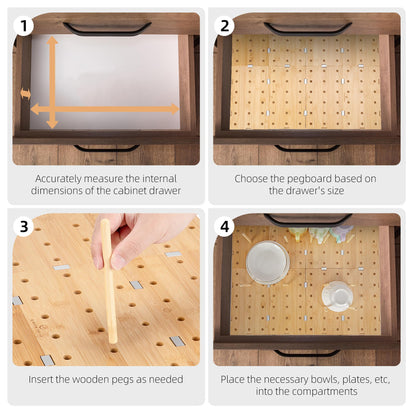 1

Accurately measure the internal dimensions of the cabinet drawer

2

Choose the pegboard based on the drawer's size

3

Insert the wooden pegs as needed

4

Place the necessary bowls, plates, etc, into the compartments