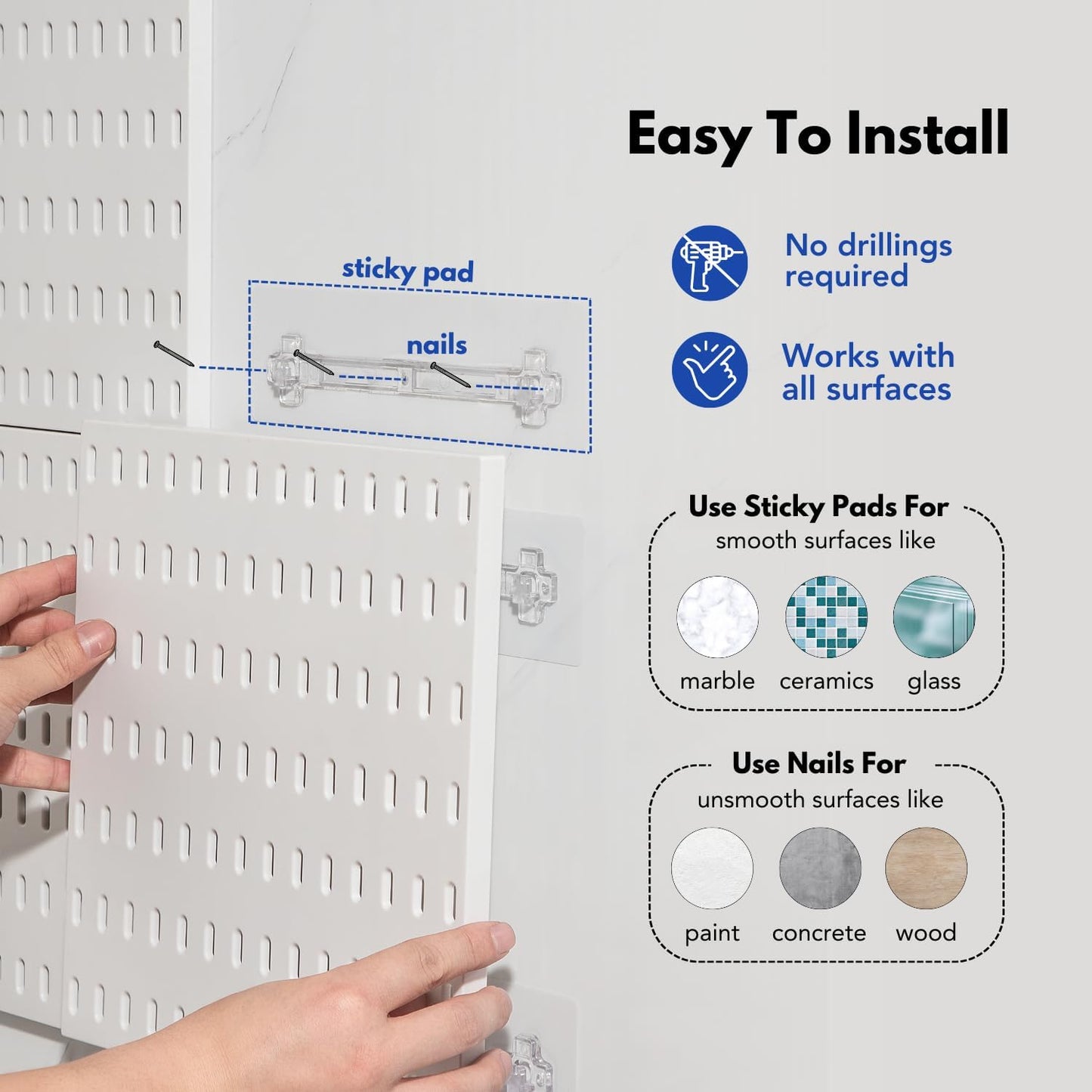 Easy To Install

sticky pad

nails

No drillings required

Works with all surfaces

Use Sticky Pads For
smooth surfaces like

marble ceramics glass

Use Nails For
unsmooth surfaces like

paint concrete wood