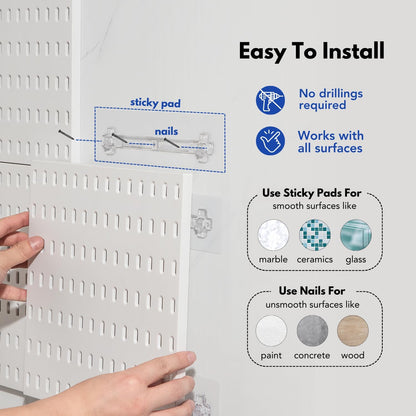 Easy To Install

sticky pad

nails

No drillings required

Works with all surfaces

Use Sticky Pads For
smooth surfaces like

marble ceramics glass

Use Nails For
unsmooth surfaces like

paint concrete wood